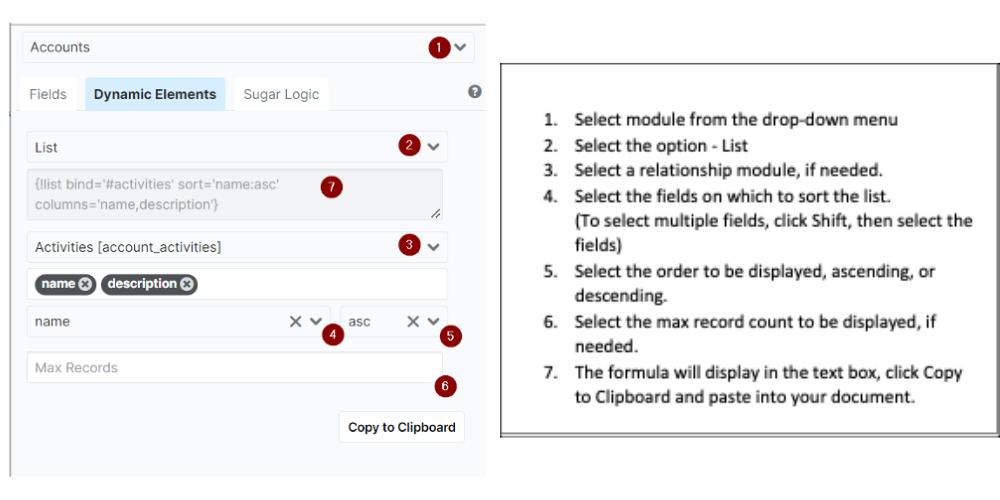 Accounts 1

Fields Dynamic Elements Sugar Logic

List 2

{!list bind='#activities' sort='name:asc' columns='name,description'} 7

Activities [account_activities] 3

name description

name 4 asc 5

Max Records 6

Copy to Clipboard

1. Select module from the drop-down menu
2. Select the option - List
3. Select a relationship module, if needed.
4. Select the fields on which to sort the list. (To select multiple fields, click Shift, then select the fields)
5. Select the order to be displayed, ascending, or descending.
6. Select the max record count to be displayed, if needed.
7. The formula will display in the text box, click Copy to Clipboard and paste into your document.